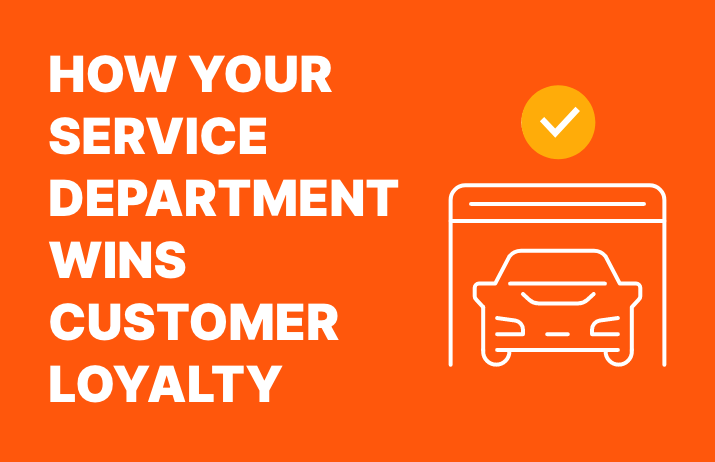 HOW YOUR SERVICE DEPARTMENT WINS CUSTOMER LOYALTY